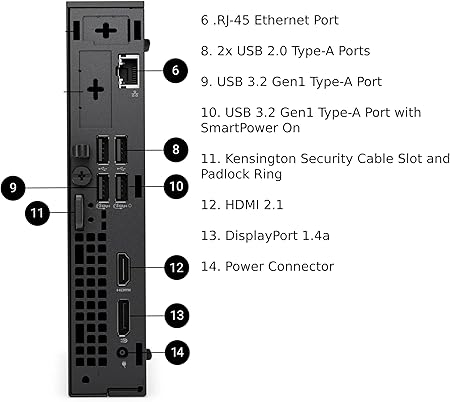 6
8
9
10
11
12
13
14

6 .RJ-45 Ethernet Port

8. 2x USB 2.0 Type-A Ports

9. USB 3.2 Gen1 Type-A Port

10. USB 3.2 Gen1 Type-A Port with SmartPower On

11. Kensington Security Cable Slot and Padlock Ring

12. HDMI 2.1

13. DisplayPort 1.4a

14. Power Connector